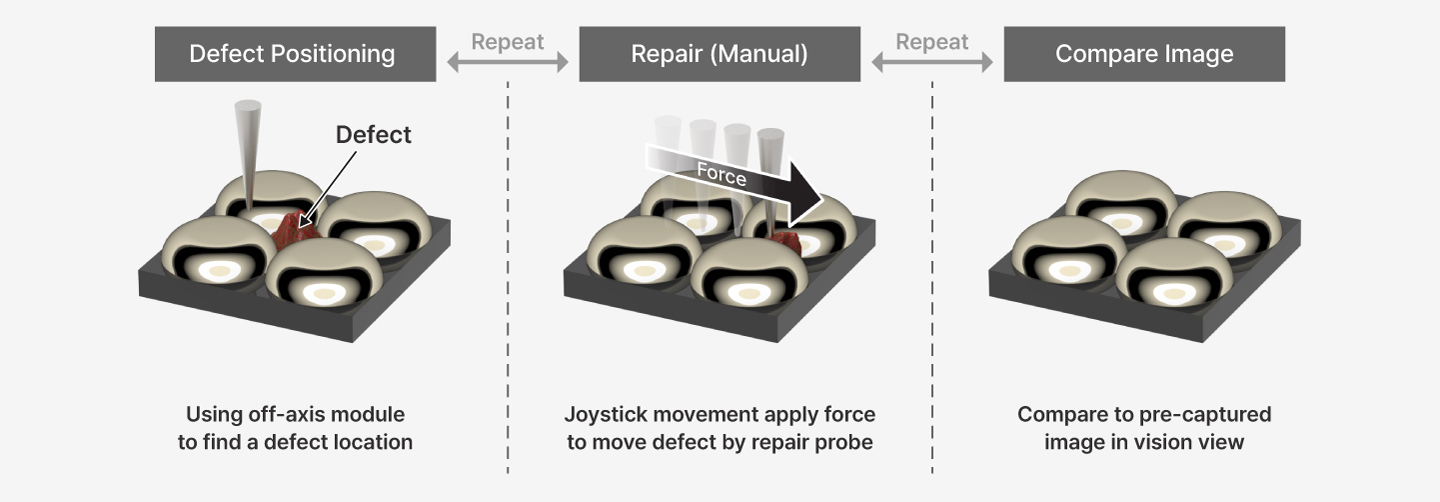 Defect Positioning

Repeat

Repair (Manual)

Repeat

Compare Image

Defect

Force

Using off-axis module to find a defect location

Joystick movement apply force to move defect by repair probe

Compare to pre-captured image in vision view