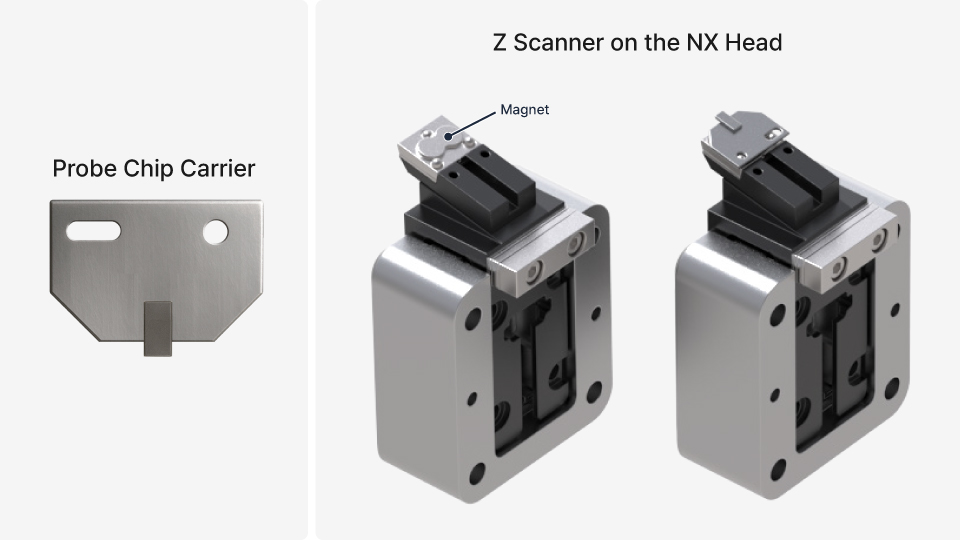 Probe Chip Carrier

Z Scanner on the NX Head

Magnet