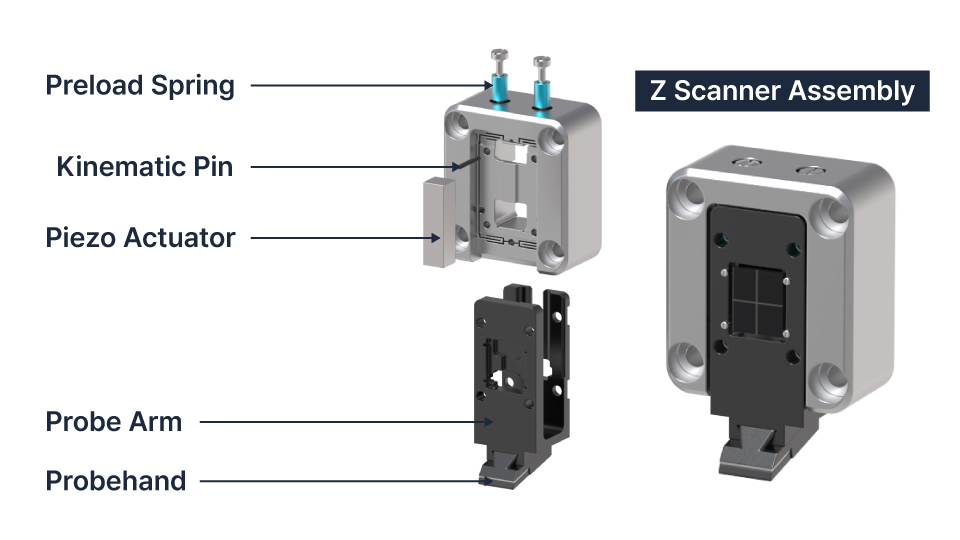 Preload Spring
Kinematic Pin
Piezo Actuator
Probe Arm
Probehand

Z Scanner Assembly